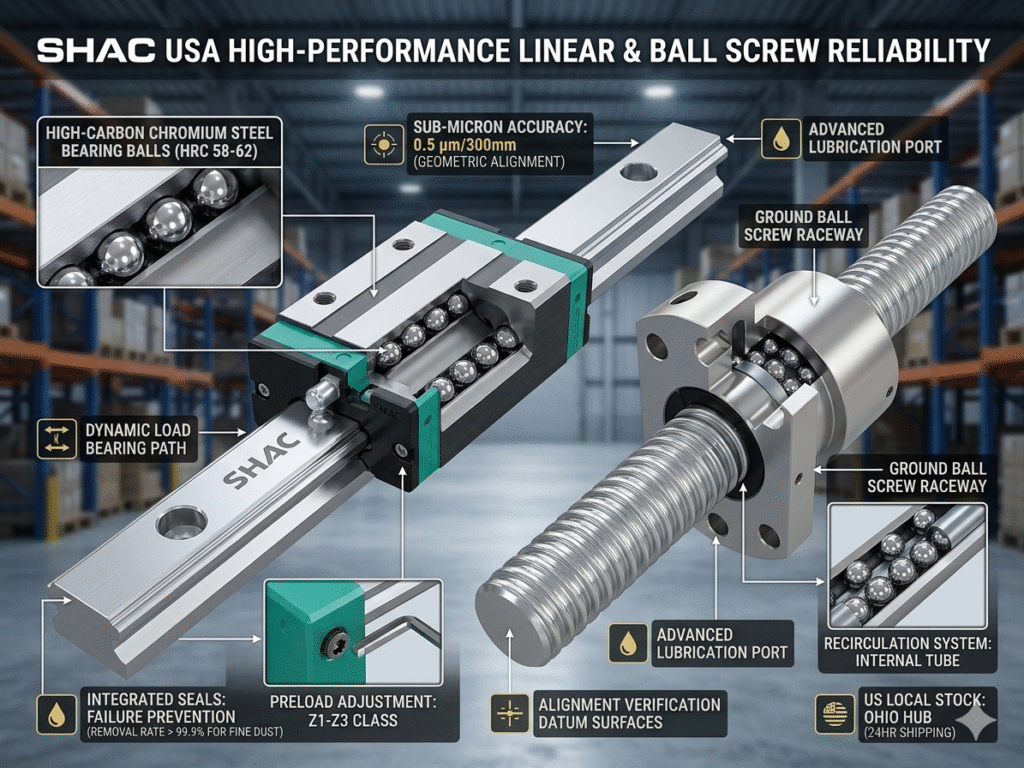 SHAC USA HIGH-PERFORMANCE LINEAR & BALL SCREW RELIABILITY

HIGH-CARBON CHROMIUM STEEL BEARING BALLS (HRC 58-62)

SUB-MICRON ACCURACY: 0.5 μm/300mm (GEOMETRIC ALIGNMENT)

ADVANCED LUBRICATION PORT

GROUND BALL SCREW RACEWAY

DYNAMIC LOAD BEARING PATH

SHAC

SHAC

GROUND BALL SCREW RACEWAY

ADVANCED LUBRICATION PORT

RECIRCULATION SYSTEM: INTERNAL TUBE

INTEGRATED SEALS: FAILURE PREVENTION (REMOVAL RATE > 99.9% FOR FINE DUST)

PRELOAD ADJUSTMENT: Z1-Z3 CLASS

ALIGNMENT VERIFICATION DATUM SURFACES

US LOCAL STOCK: OHIO HUB (24HR SHIPPING)